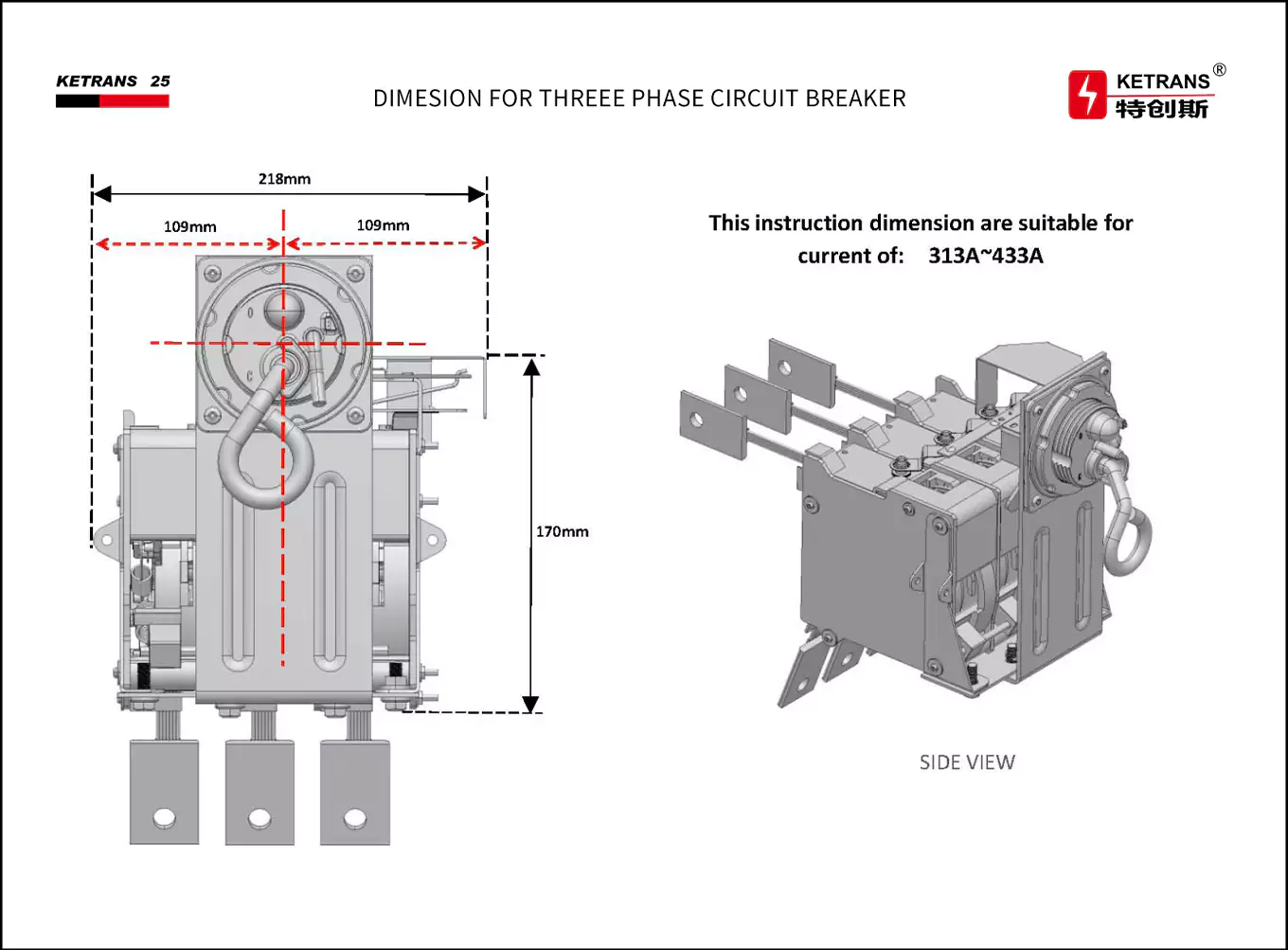 KETRANS 25

DIMESION FOR THREEE PHASE CIRCUIT BREAKER

KETRANS®
特创斯

218mm

109mm

109mm

170mm

This instruction dimension are suitable for current of: 313A~433A

SIDE VIEW