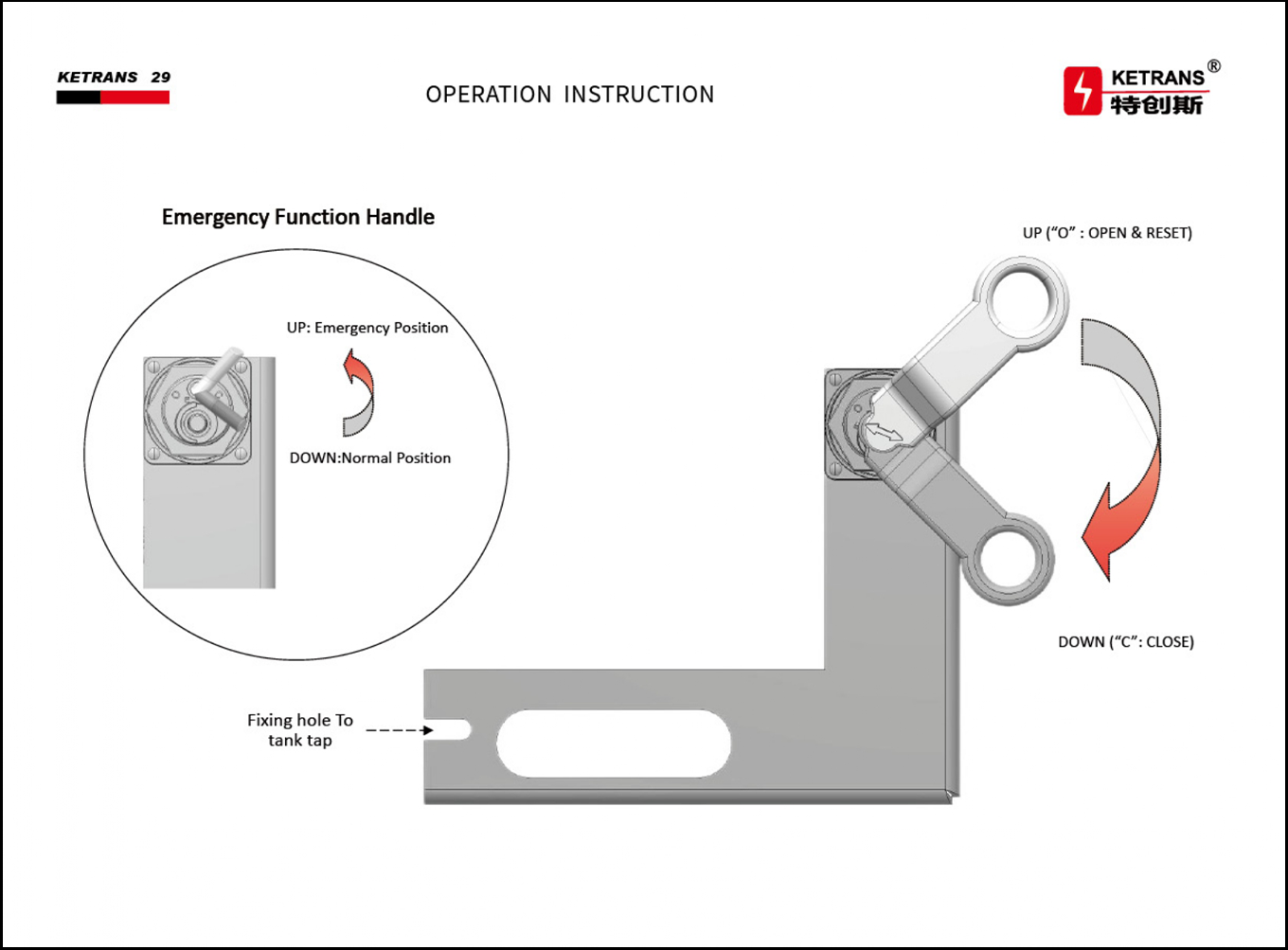 KETRANS 29

OPERATION INSTRUCTION

KETRANS®
特创斯

Emergency Function Handle

UP: Emergency Position

DOWN:Normal Position

UP (“O” : OPEN & RESET)

DOWN (“C”: CLOSE)

Fixing hole To tank tap