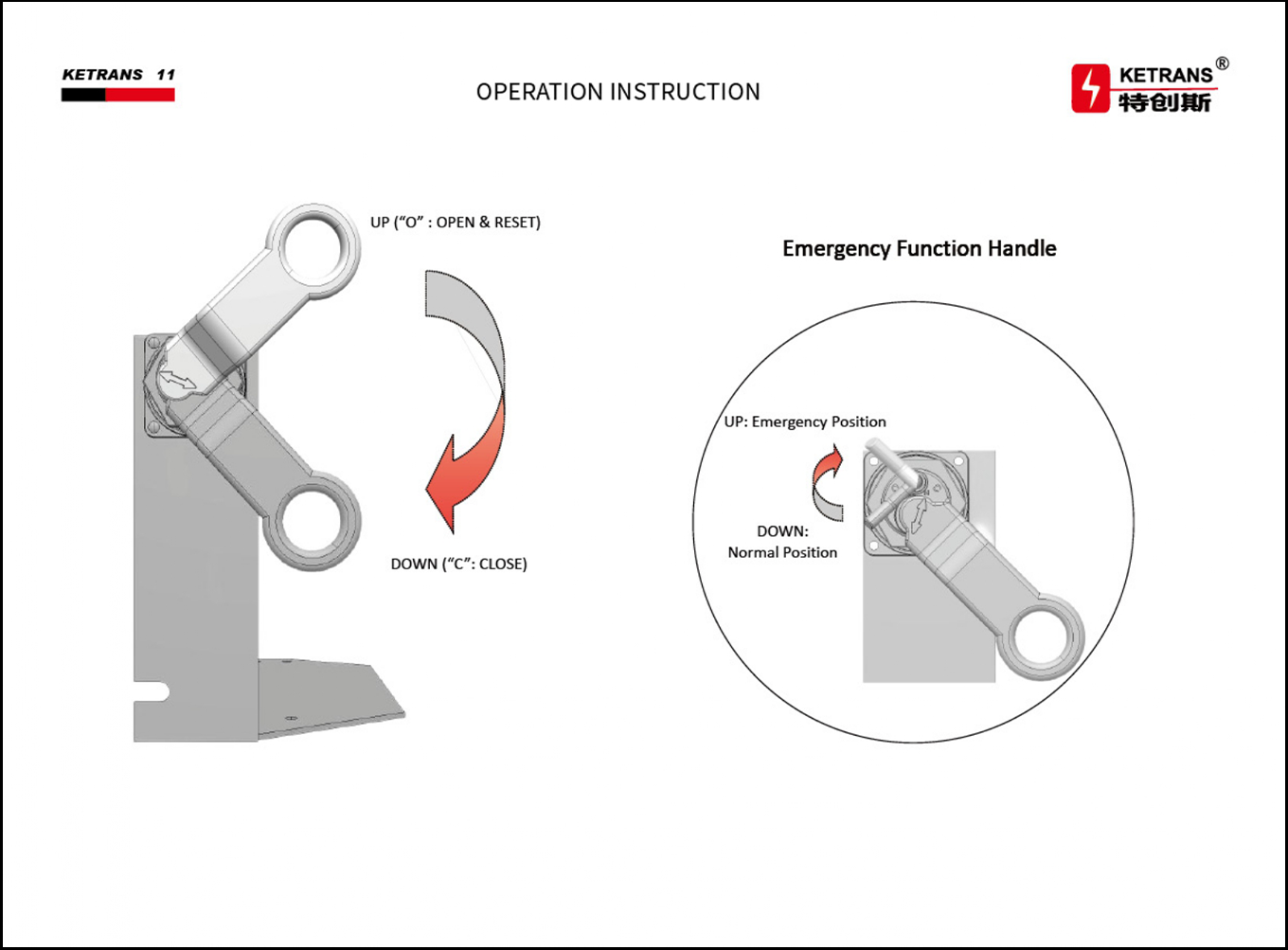 KETRANS 11

OPERATION INSTRUCTION

KETRANS®
特创斯

UP (“O” : OPEN & RESET)

DOWN (“C”: CLOSE)

Emergency Function Handle

UP: Emergency Position

DOWN:
Normal Position